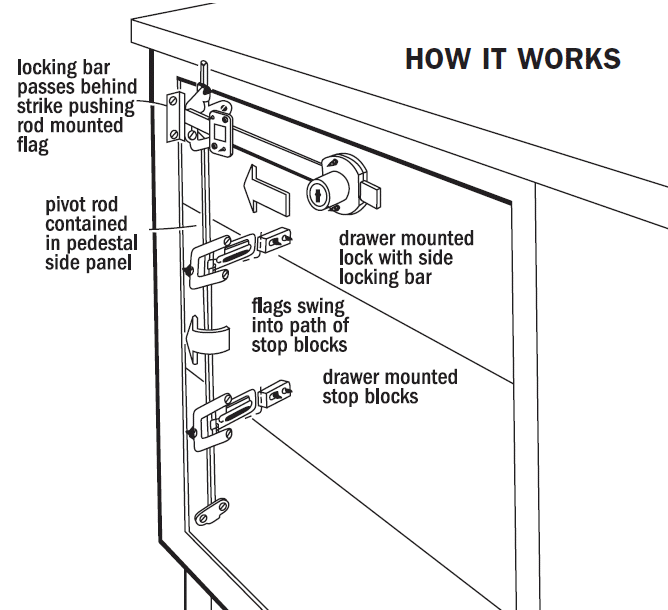 HOW IT WORKS

locking bar passes behind strike pushing rod mounted flag

pivot rod contained in pedestal side panel

drawer mounted lock with side locking bar

flags swing into path of stop blocks

drawer mounted stop blocks